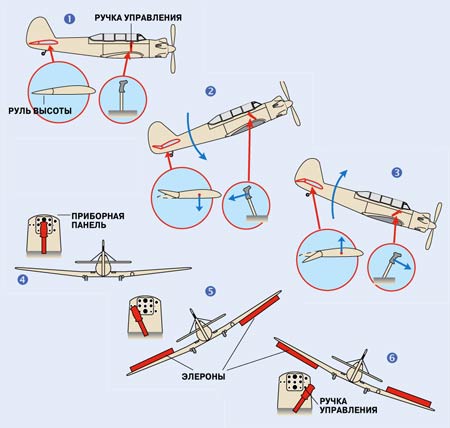 1
РУЧКА УПРАВЛЕНИЯ
РУЛЬ ВЫСОТЫ
2
3
ПРИБОРНАЯ ПАНЕЛЬ
4
5
ЭЛЕРОНЫ
6
РУЧКА УПРАВЛЕНИЯ