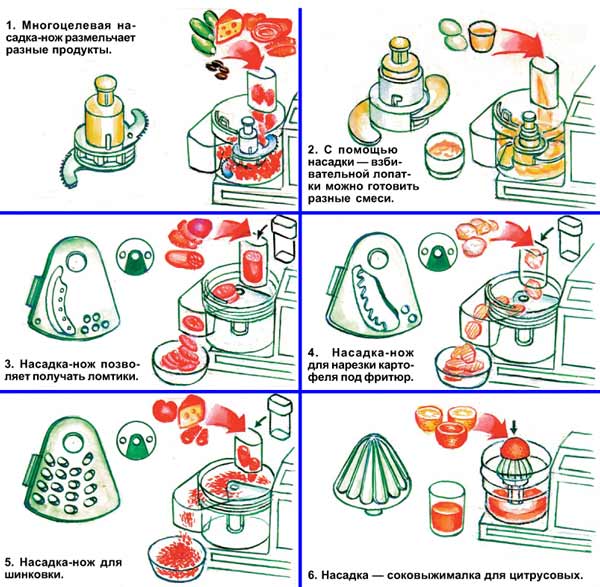 1. Многоцелевая насадка-нож размельчает разные продукты.

2. С помощью насадки — взбивательной лопатки можно готовить разные смеси.

3. Насадка-нож позволяет получать ломтики.

4. Насадка-нож для нарезки картофеля под фритюр.

5. Насадка-нож для шинковки.

6. Насадка — соковыжималка для цитрусовых.